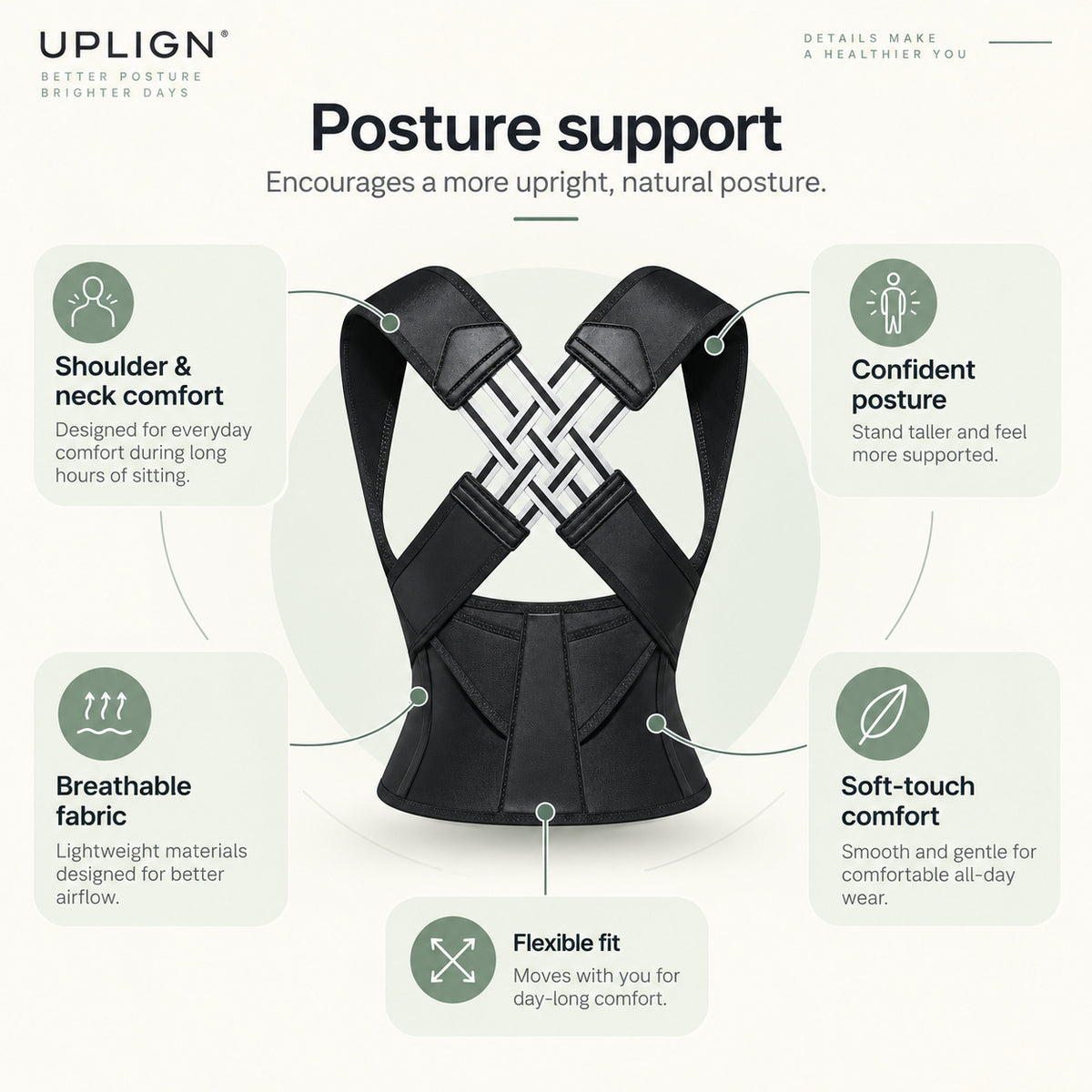 UPLIGN®
BETTER POSTURE
BRIGHTER DAYS

DETAILS MAKE
A HEALTHIER YOU

Posture support

Encourages a more upright, natural posture.

Shoulder & neck comfort

Designed for everyday comfort during long hours of sitting.

Breathable fabric

Lightweight materials designed for better airflow.

Confident posture

Stand taller and feel more supported.

Soft-touch comfort

Smooth and gentle for comfortable all-day wear.

Flexible fit

Moves with you for day-long comfort.